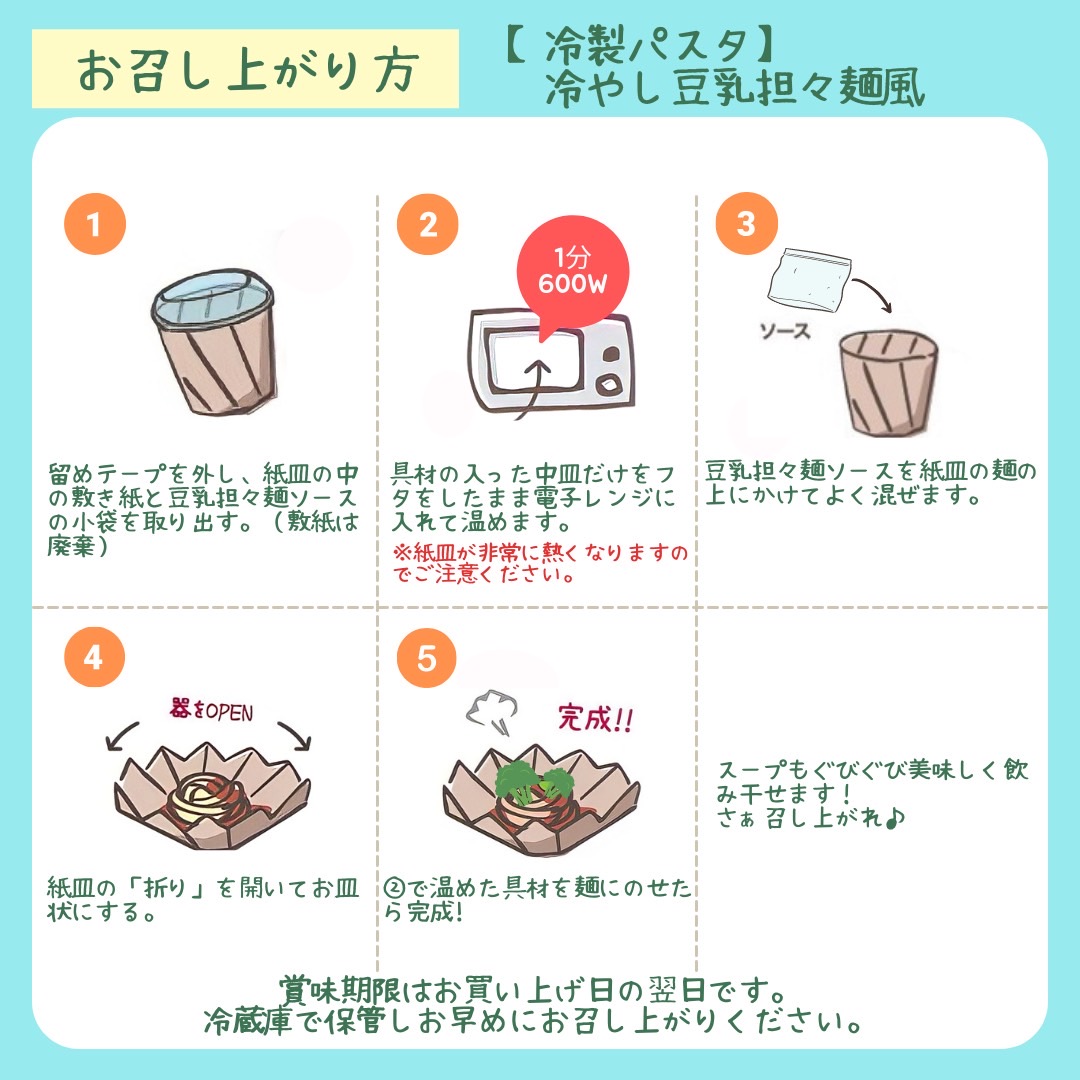 お召し上がり方

【 冷製パスタ】
冷やし豆乳担々麺風

1

留めテープを外し、紙皿の中の敷き紙と豆乳担々麺ソースの小袋を取り出す。（敷紙は廃棄）

2

1分
600W

具材の入った中皿だけをフタをしたまま電子レンジに入れて温めます。

※紙皿が非常に熱くなりますのでご注意ください。

3

ソース

豆乳担々麺ソースを紙皿の麺の上にかけてよく混ぜます。

4

器をOPEN

紙皿の「折り」を開いてお皿状にする。

5

完成!!

②で温めた具材を麺にのせたら完成!

スープもぐびぐび美味しく飲み干せます！
さぁ 召し上がれ♪

賞味期限はお買い上げ日の翌日です。
冷蔵庫で保管しお早めにお召し上がりください。